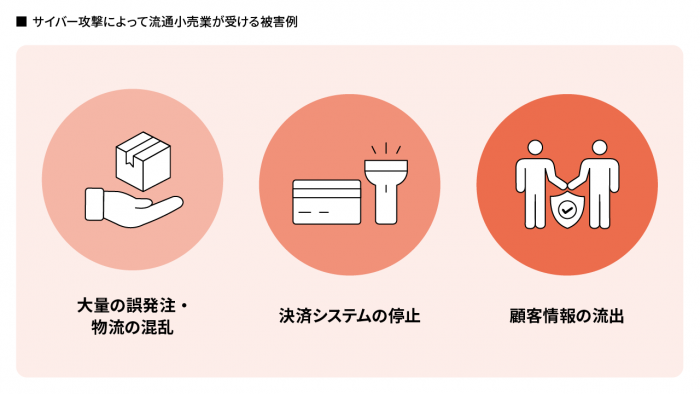 ■ サイバー攻撃によって流通小売業が受ける被害例

大量の誤発注・物流の混乱

決済システムの停止

顧客情報の流出